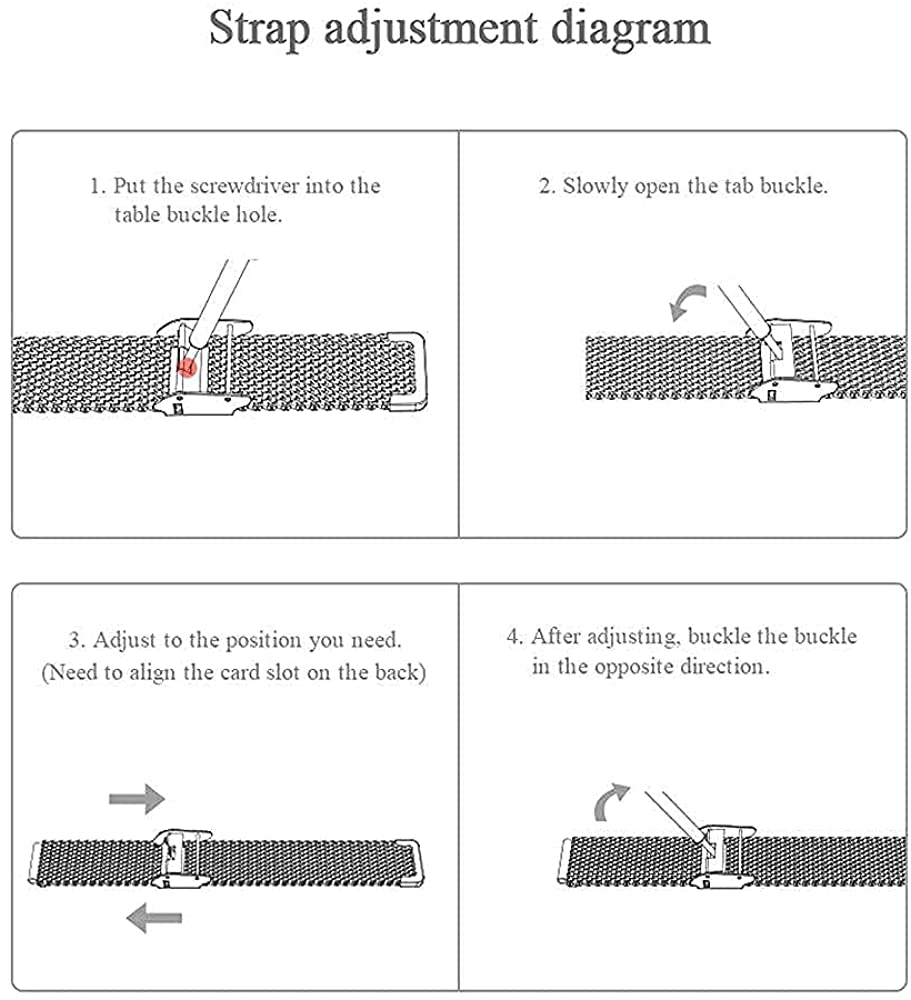 Strap adjustment diagram

1. Put the screwdriver into the table buckle hole.

2. Slowly open the tab buckle.

3. Adjust to the position you need. (Need to align the card slot on the back)

4. After adjusting, buckle the buckle in the opposite direction.